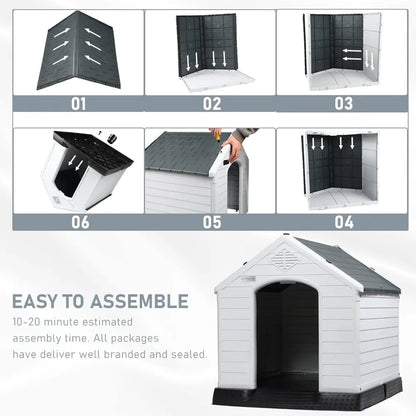 01

02

03

06

05

04

EASY TO ASSEMBLE

10-20 minute estimated assembly time. All packages have deliver well branded and sealed.